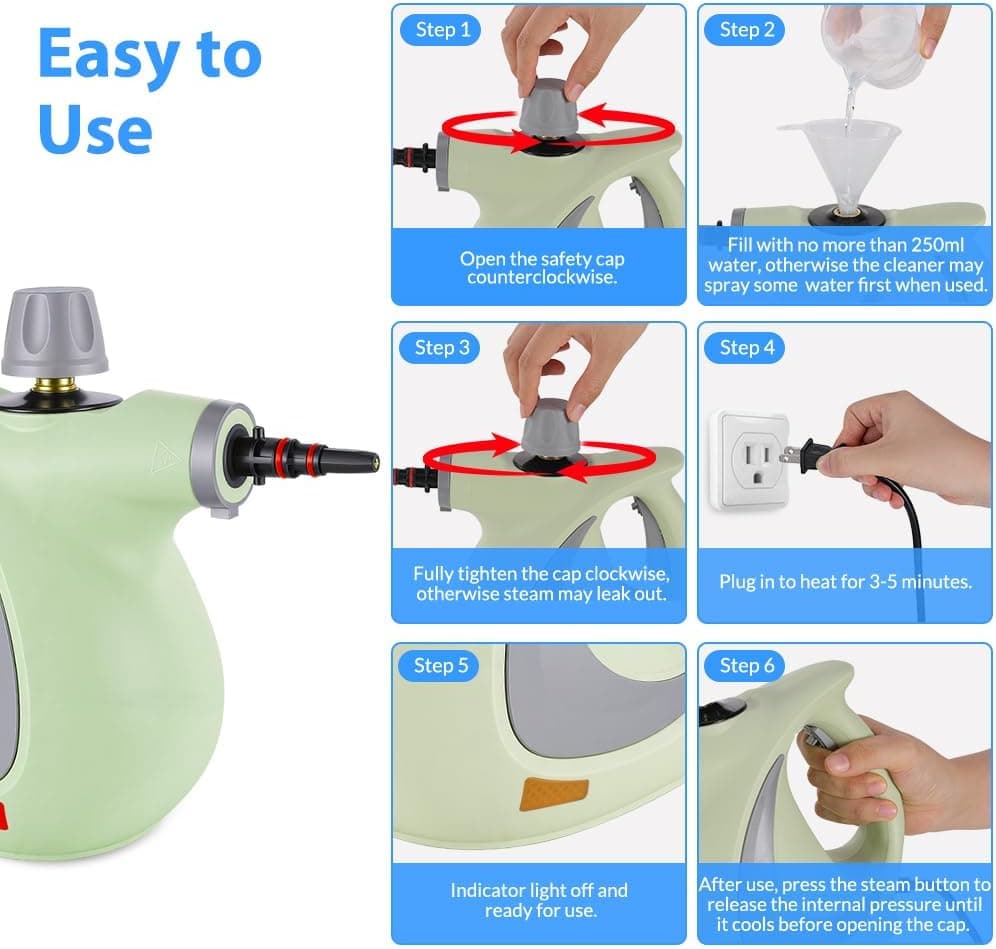 Easy to Use

Step 1

Open the safety cap counterclockwise.

Step 2

Fill with no more than 250ml water, otherwise the cleaner may spray some water first when used.

Step 3

Fully tighten the cap clockwise, otherwise steam may leak out.

Step 4

Plug in to heat for 3-5 minutes.

Step 5

Indicator light off and ready for use.

Step 6

After use, press the steam button to release the internal pressure until it cools before opening the cap.